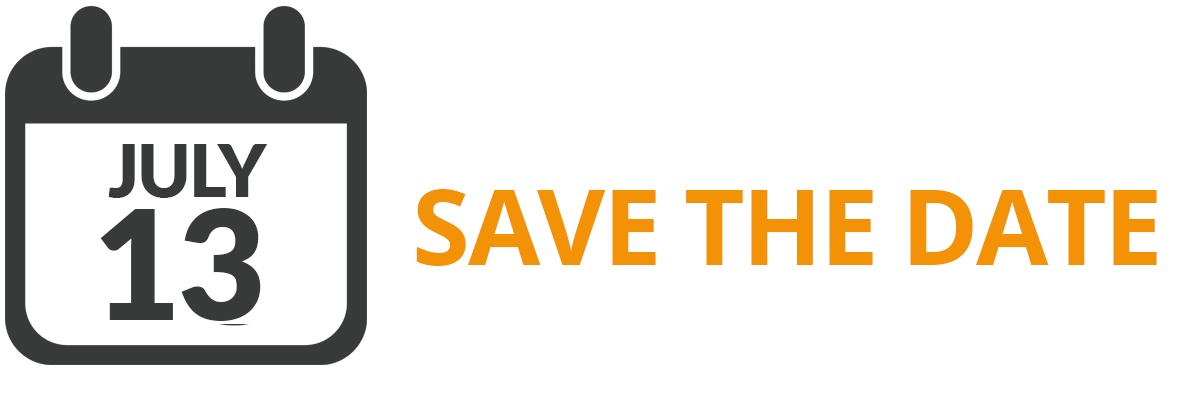 JULY
13

SAVE THE DATE