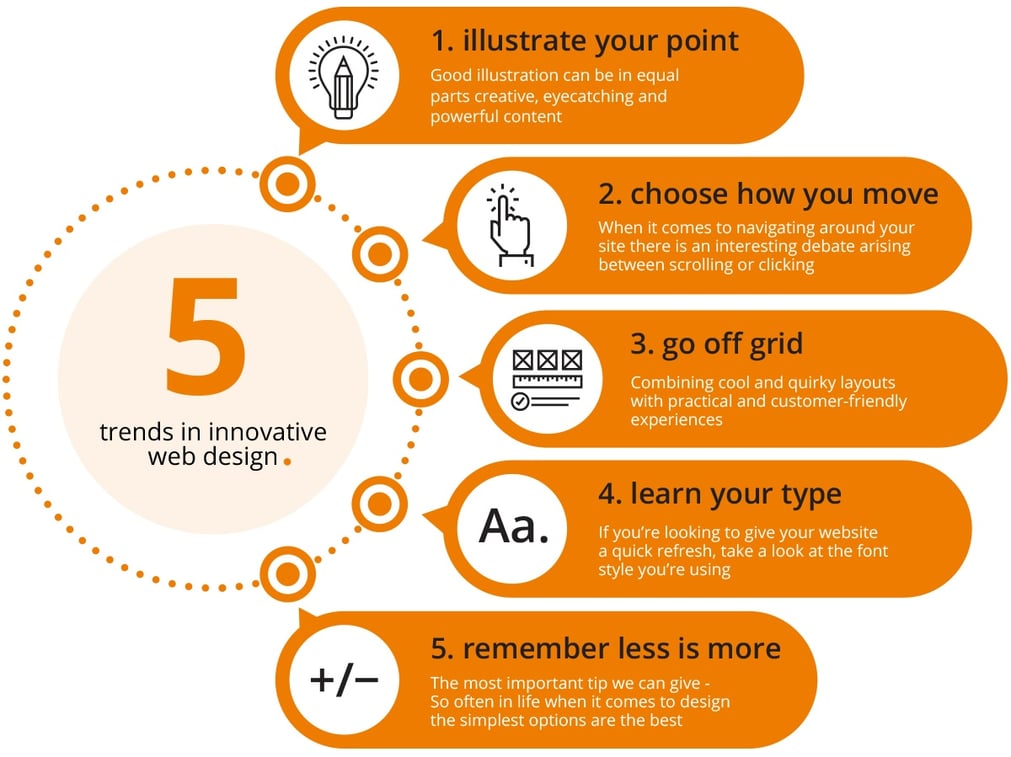 5
trends in innovative web design.

1. illustrate your point
Good illustration can be in equal parts creative, eyecatching and powerful content

2. choose how you move
When it comes to navigating around your site there is an interesting debate arising between scrolling or clicking

3. go off grid
Combining cool and quirky layouts with practical and customer-friendly experiences

Aa.
4. learn your type
If you're looking to give your website a quick refresh, take a look at the font style you're using

+/−
5. remember less is more
The most important tip we can give - So often in life when it comes to design the simplest options are the best